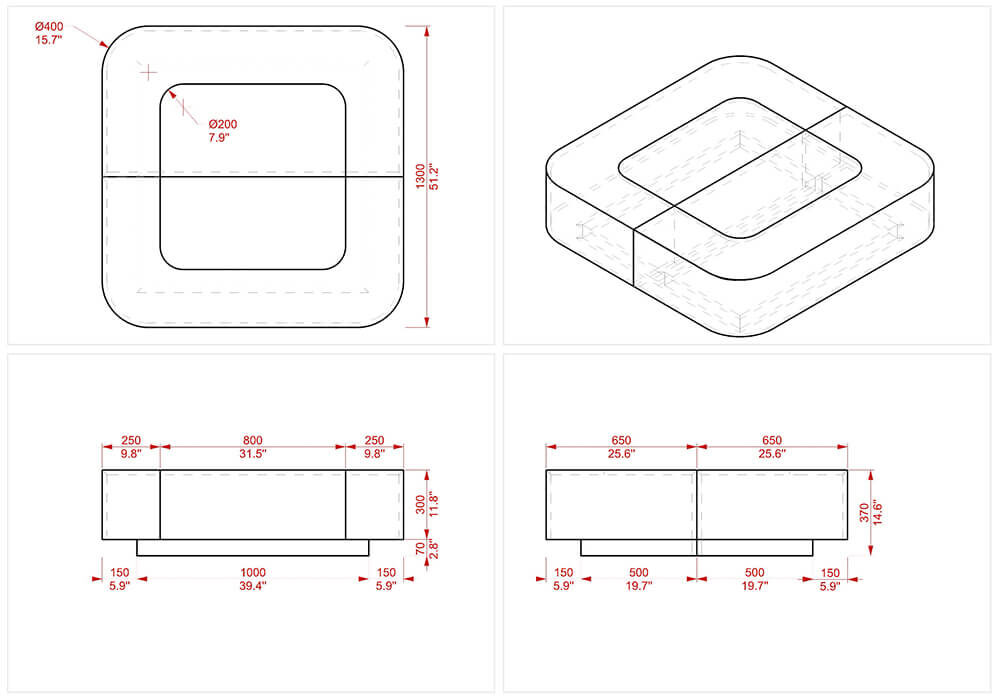 Ø400
15.7"

Ø200
7.9"

1300
51.2"

250
9.8"
800
31.5"
250
9.8"

300
11.8"
70
2.8"

150
5.9"
1000
39.4"
150
5.9"

650
25.6"
650
25.6"

370
14.6"

150
5.9"
500
19.7"
500
19.7"
150
5.9"